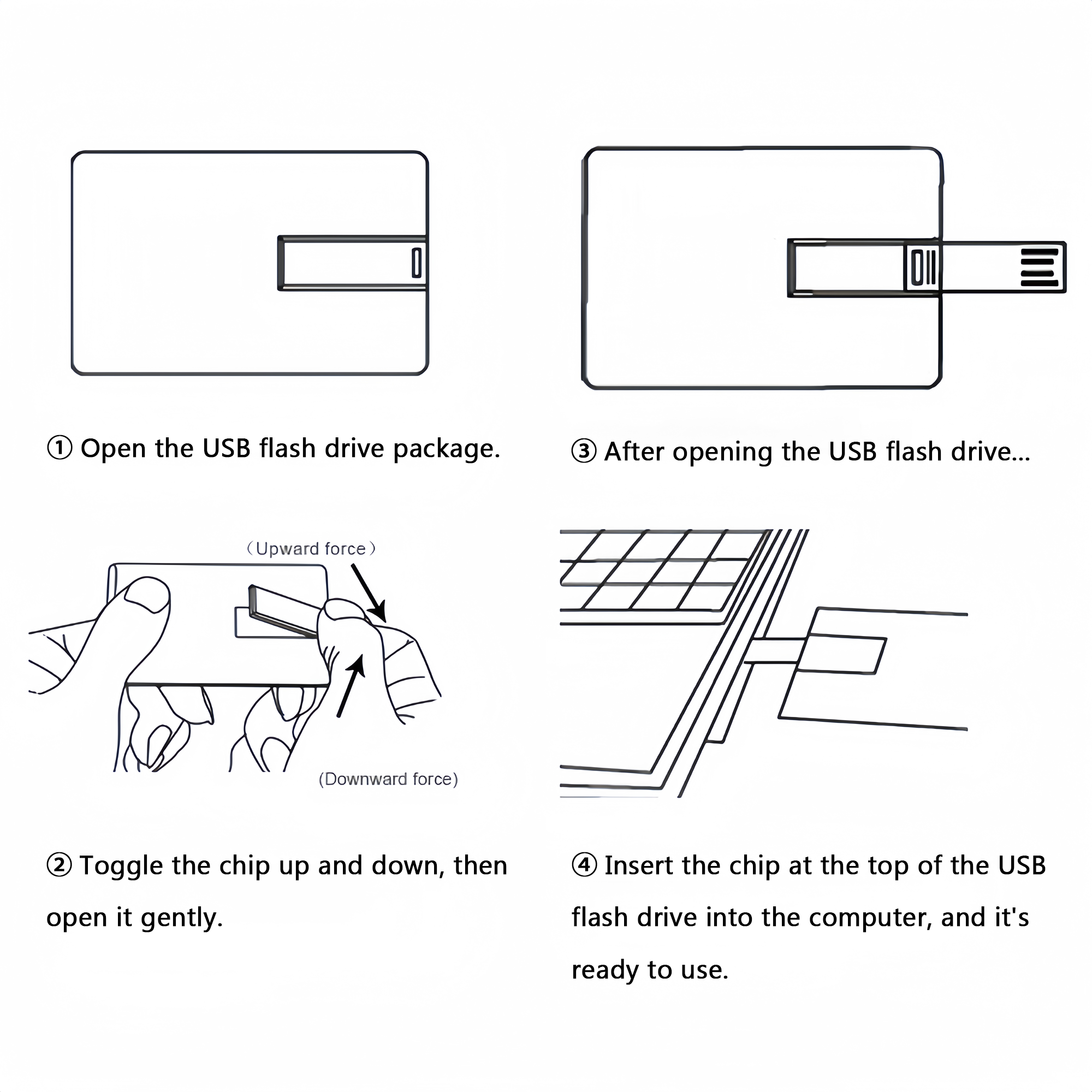 ① Open the USB flash drive package.

③ After opening the USB flash drive...

（Upward force）

(Downward force)

② Toggle the chip up and down, then open it gently.

④ Insert the chip at the top of the USB flash drive into the computer, and it's ready to use.