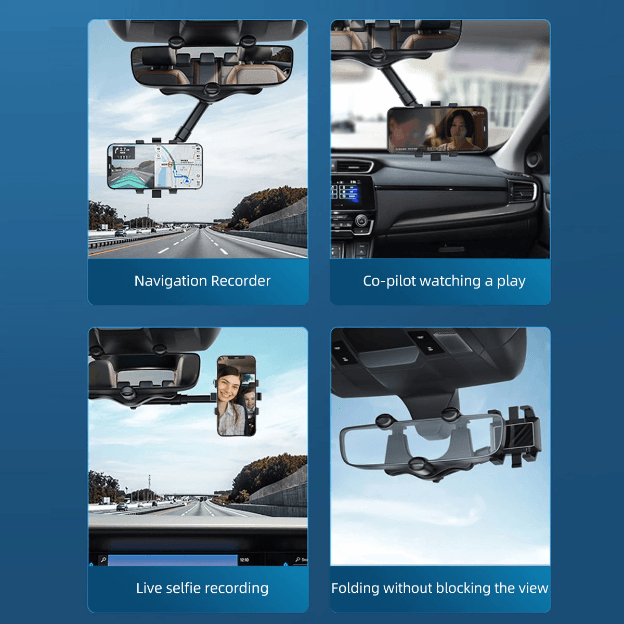 Navigation Recorder

Co-pilot watching a play

Live selfie recording

Folding without blocking the view