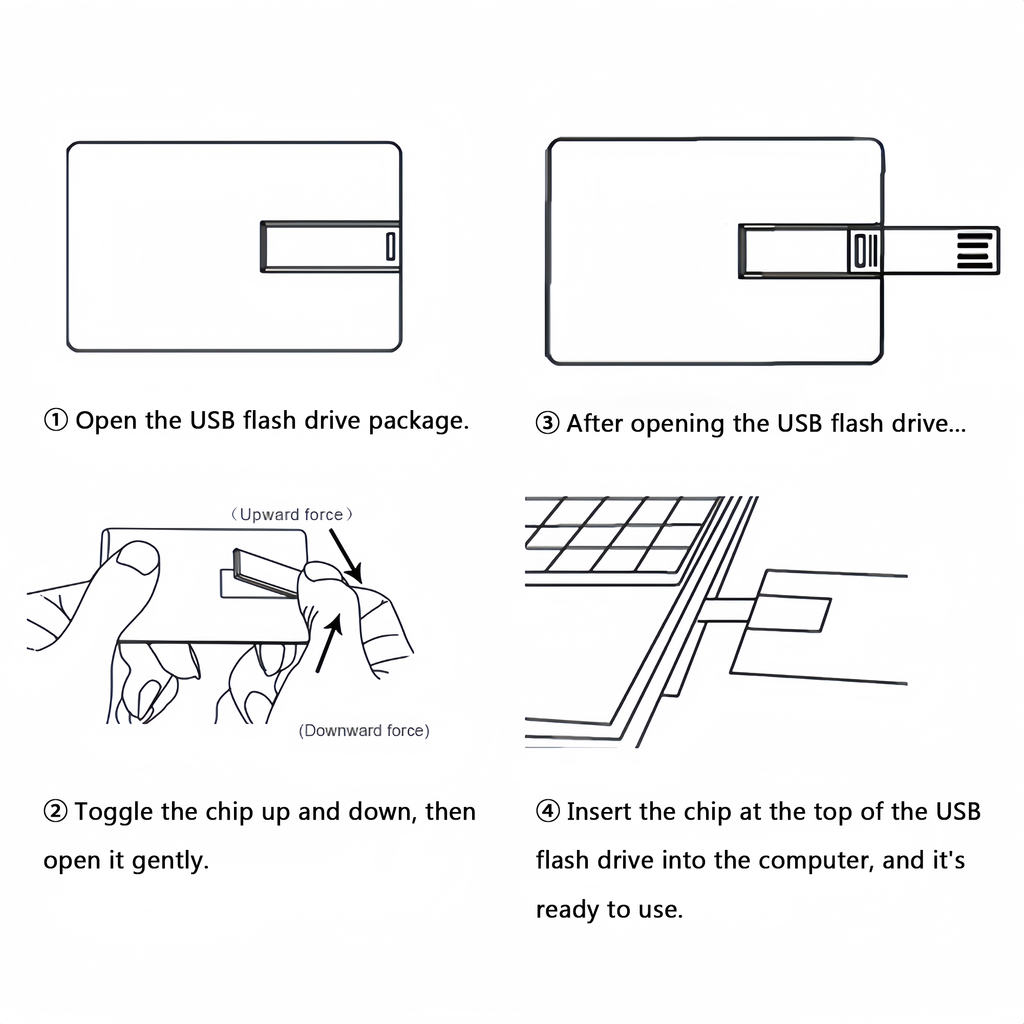 ① Open the USB flash drive package.

③ After opening the USB flash drive...

（Upward force）

(Downward force)

② Toggle the chip up and down, then open it gently.

④ Insert the chip at the top of the USB flash drive into the computer, and it's ready to use.